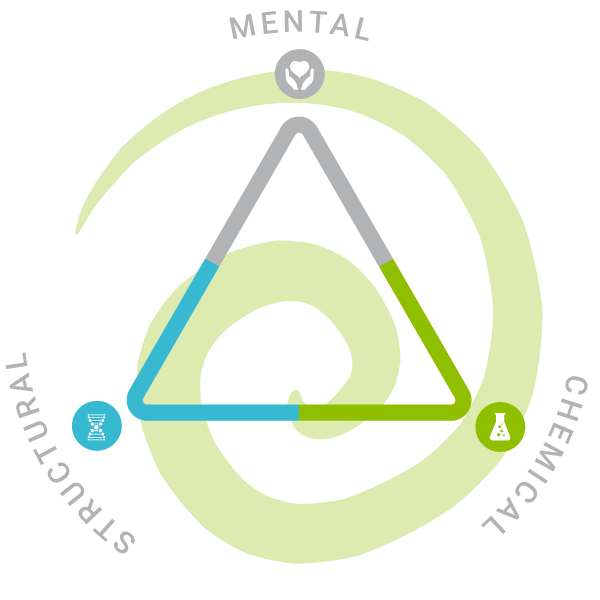 MENTAL

STRUCTURAL

CHEMICAL